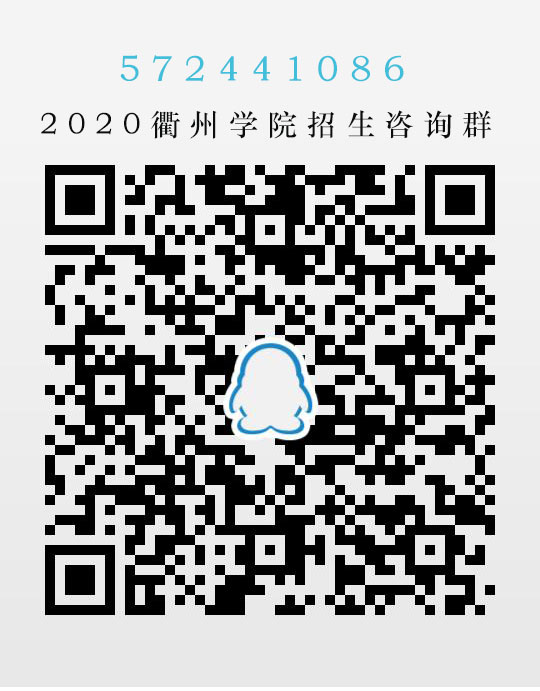 572441086

2020衢州学院招生咨询群